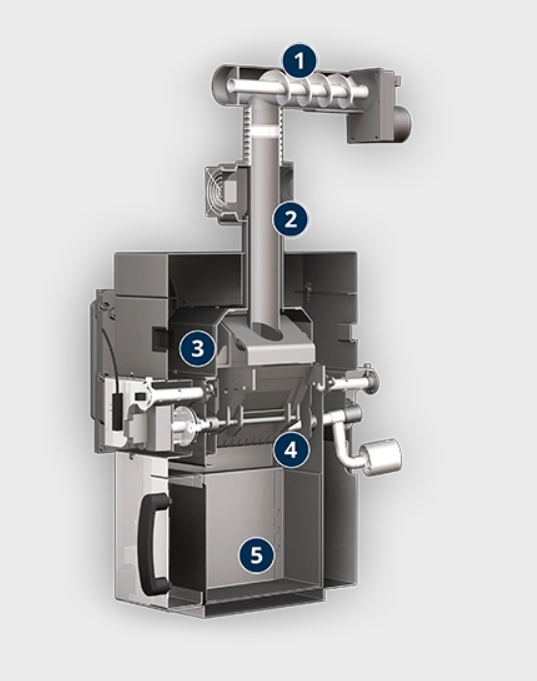 1
2
3
4
5