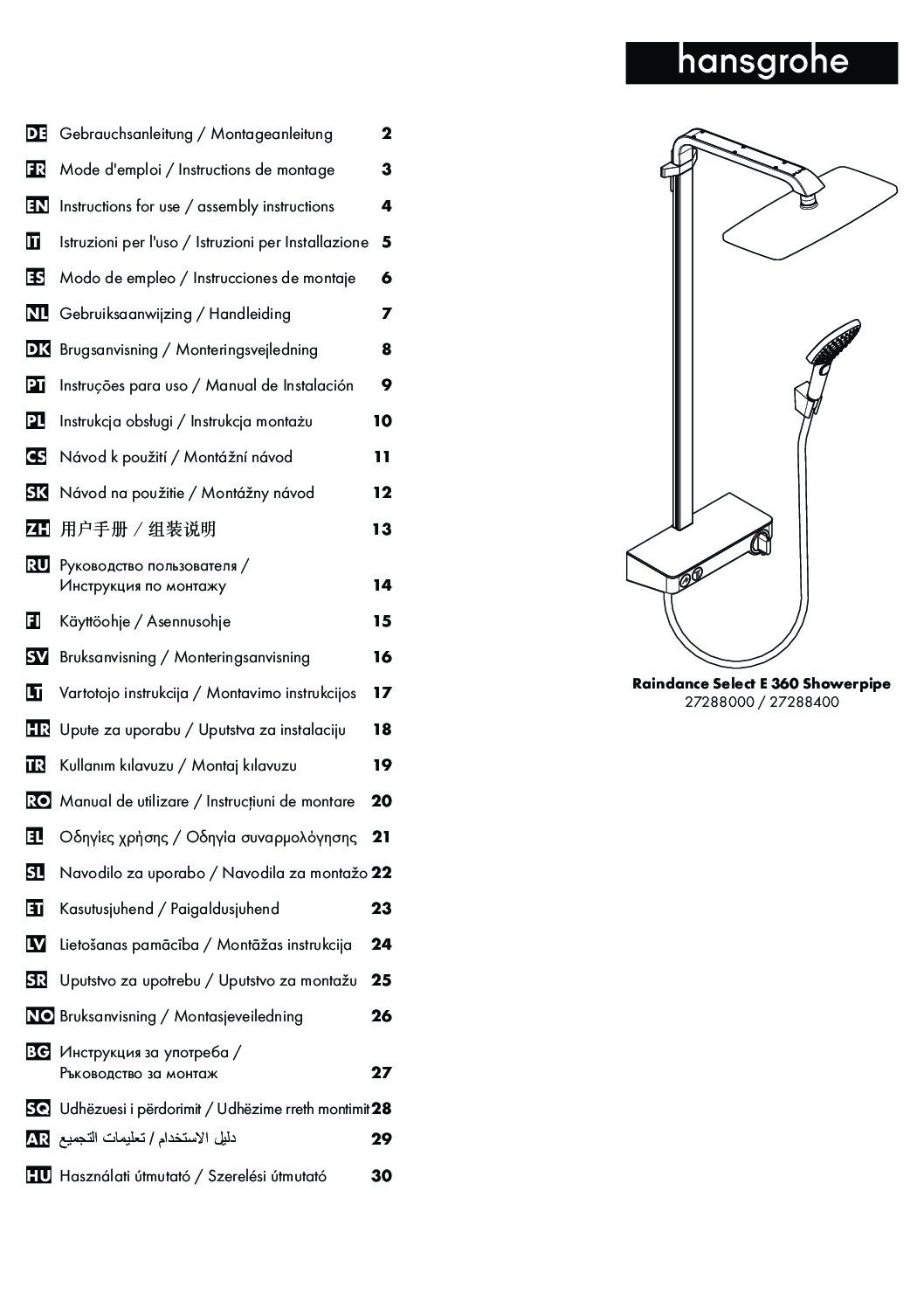 hansgrohe

DE Gebrauchsanleitung / Montageanleitung 2
FR Mode d'emploi / Instructions de montage 3
EN Instructions for use / assembly instructions 4
IT Istruzioni per l'uso / Istruzioni per Installazione 5
ES Modo de empleo / Instrucciones de montaje 6
NL Gebruiksaanwijzing / Handleiding 7
DK Brugsanvisning / Monteringsvejledning 8
PT Instruções para uso / Manual de Instalación 9
PL Instrukcja obsługi / Instrukcja montażu 10
CS Návod k použití / Montážní návod 11
SK Návod na použitie / Montážny návod 12
ZH 用户手册 / 组装说明 13
RU Руководство пользователя / Инструкция по монтажу 14
FI Käyttöohje / Asennusohje 15
SV Bruksanvisning / Monteringsanvisning 16
LT Vartotojo instrukcija / Montavimo instrukcijos 17
HR Upute za uporabu / Uputstva za instalaciju 18
TR Kullanım kılavuzu / Montaj kılavuzu 19
RO Manual de utilizare / Instrucțiuni de montare 20
EL Οδηγίες χρήσης / Οδηγία συναρμολόγησης 21
SL Navodilo za uporabo / Navodila za montažo 22
ET Kasutusjuhend / Paigaldusjuhend 23
LV Lietošanas pamācība / Montāžas instrukcija 24
SR Uputstvo za upotrebu / Uputstvo za montažu 25
NO Bruksanvisning / Montasjeveiledning 26
BG Инструкция за употреба / Ръководство за монтаж 27
SQ Udhëzuesi i përdorimit / Udhëzime rreth montimit 28
AR دليل الاستخدام / تعليمات التجميع 29
HU Használati útmutató / Szerelési útmutató 30

Raindance Select E 360 Showerpipe
27288000 / 27288400