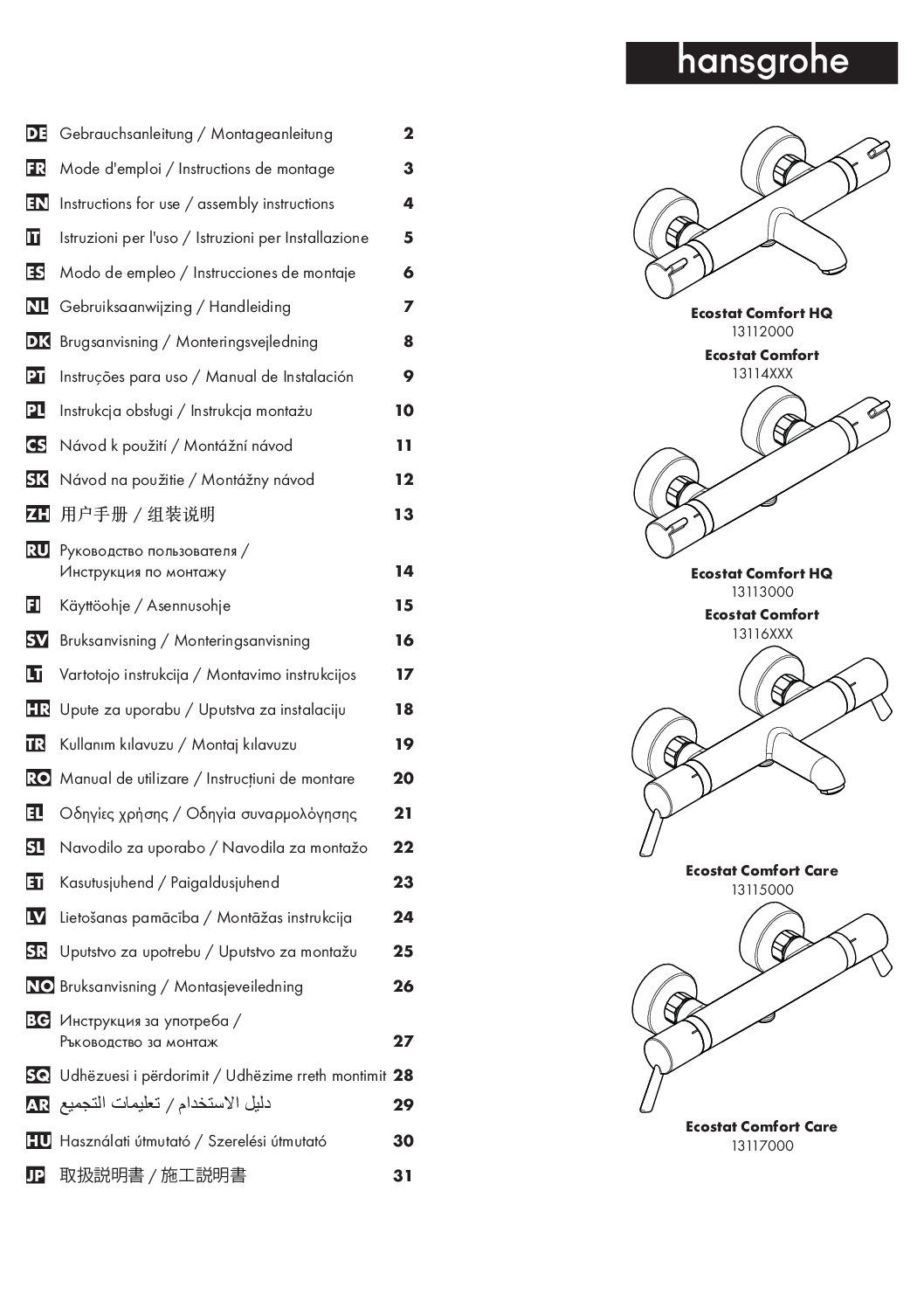 hansgrohe

DE Gebrauchsanleitung / Montageanleitung 2
FR Mode d'emploi / Instructions de montage 3
EN Instructions for use / assembly instructions 4
IT Istruzioni per l'uso / Istruzioni per Installazione 5
ES Modo de empleo / Instrucciones de montaje 6
NL Gebruiksaanwijzing / Handleiding 7
DK Brugsanvisning / Monteringsvejledning 8
PT Instruções para uso / Manual de Instalación 9
PL Instrukcja obsługi / Instrukcja montażu 10
CS Návod k použití / Montážní návod 11
SK Návod na použitie / Montážny návod 12
ZH 用户手册 / 组装说明 13
RU Руководство пользователя / Инструкция по монтажу 14
FI Käyttöohje / Asennusohje 15
SV Bruksanvisning / Monteringsanvisning 16
LT Vartotojo instrukcija / Montavimo instrukcijos 17
HR Upute za uporabu / Uputstva za instalaciju 18
TR Kullanım kılavuzu / Montaj kılavuzu 19
RO Manual de utilizare / Instrucțiuni de montare 20
EL Οδηγίες χρήσης / Οδηγία συναρμολόγησης 21
SL Navodilo za uporabo / Navodila za montažo 22
ET Kasutusjuhend / Paigaldusjuhend 23
LV Lietošanas pamācība / Montāžas instrukcija 24
SR Uputstvo za upotrebu / Uputstvo za montažu 25
NO Bruksanvisning / Montasjeveiledning 26
BG Инструкция за употреба / Ръководство за монтаж 27
SQ Udhëzuesi i përdorimit / Udhëzime rreth montimit 28
AR دليل الاستخدام / تعليمات التجميع 29
HU Használati útmutató / Szerelési útmutató 30
JP 取扱説明書 / 施工説明書 31

Ecostat Comfort HQ
13112000
Ecostat Comfort
13114XXX

Ecostat Comfort HQ
13113000
Ecostat Comfort
13116XXX

Ecostat Comfort Care
13115000

Ecostat Comfort Care
13117000