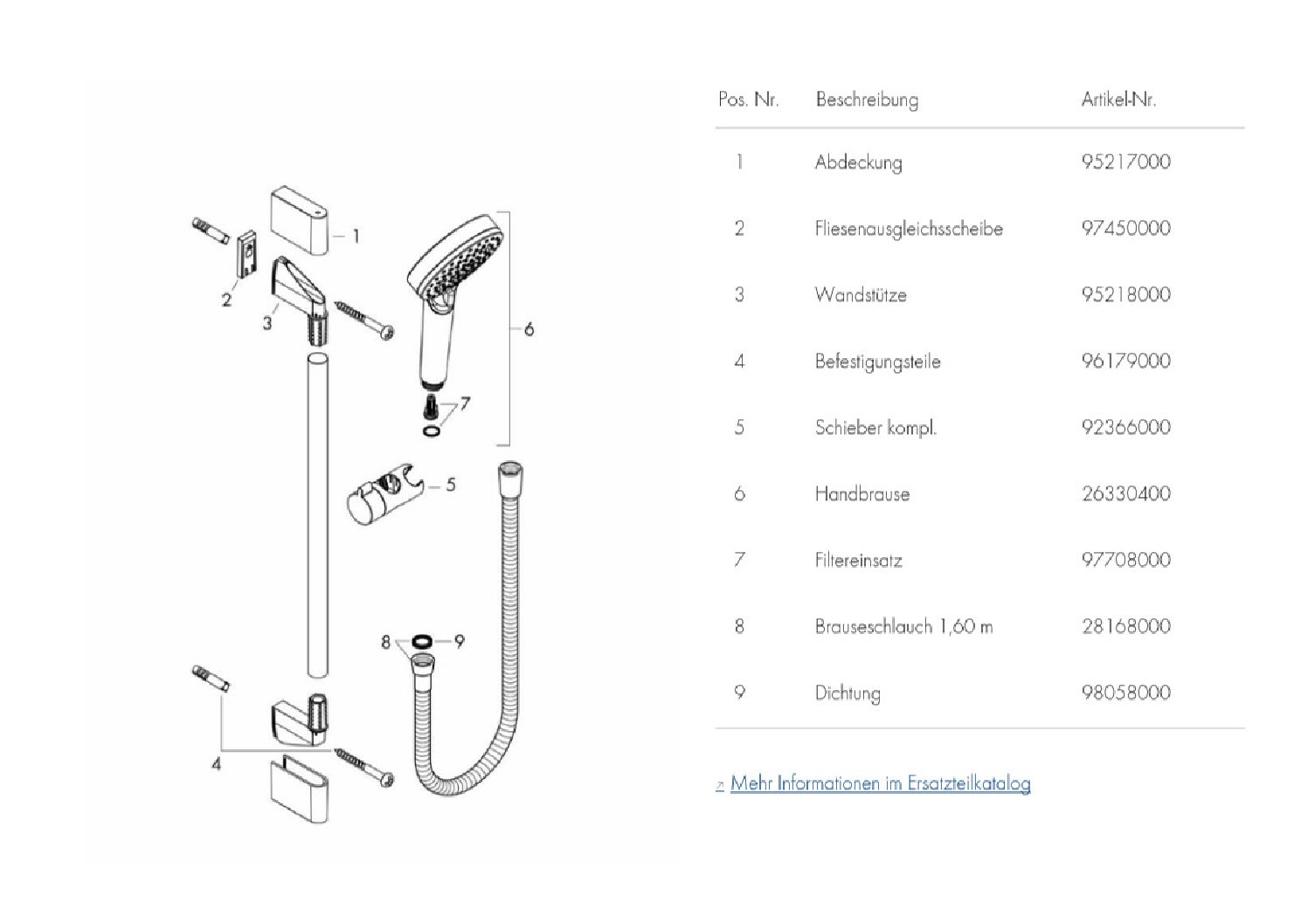 1
2
3
6
7
5
8
9
4

| Pos. Nr. | Beschreibung | Artikel-Nr. |
|---|---|---|
| 1 | Abdeckung | 95217000 |
| 2 | Fliesenausgleichsscheibe | 97450000 |
| 3 | Wandstütze | 95218000 |
| 4 | Befestigungsteile | 96179000 |
| 5 | Schieber kompl. | 92366000 |
| 6 | Handbrause | 26330400 |
| 7 | Filtereinsatz | 97708000 |
| 8 | Brauseschlauch 1,60 m | 28168000 |
| 9 | Dichtung | 98058000 |

↗ Mehr Informationen im Ersatzteilkatalog