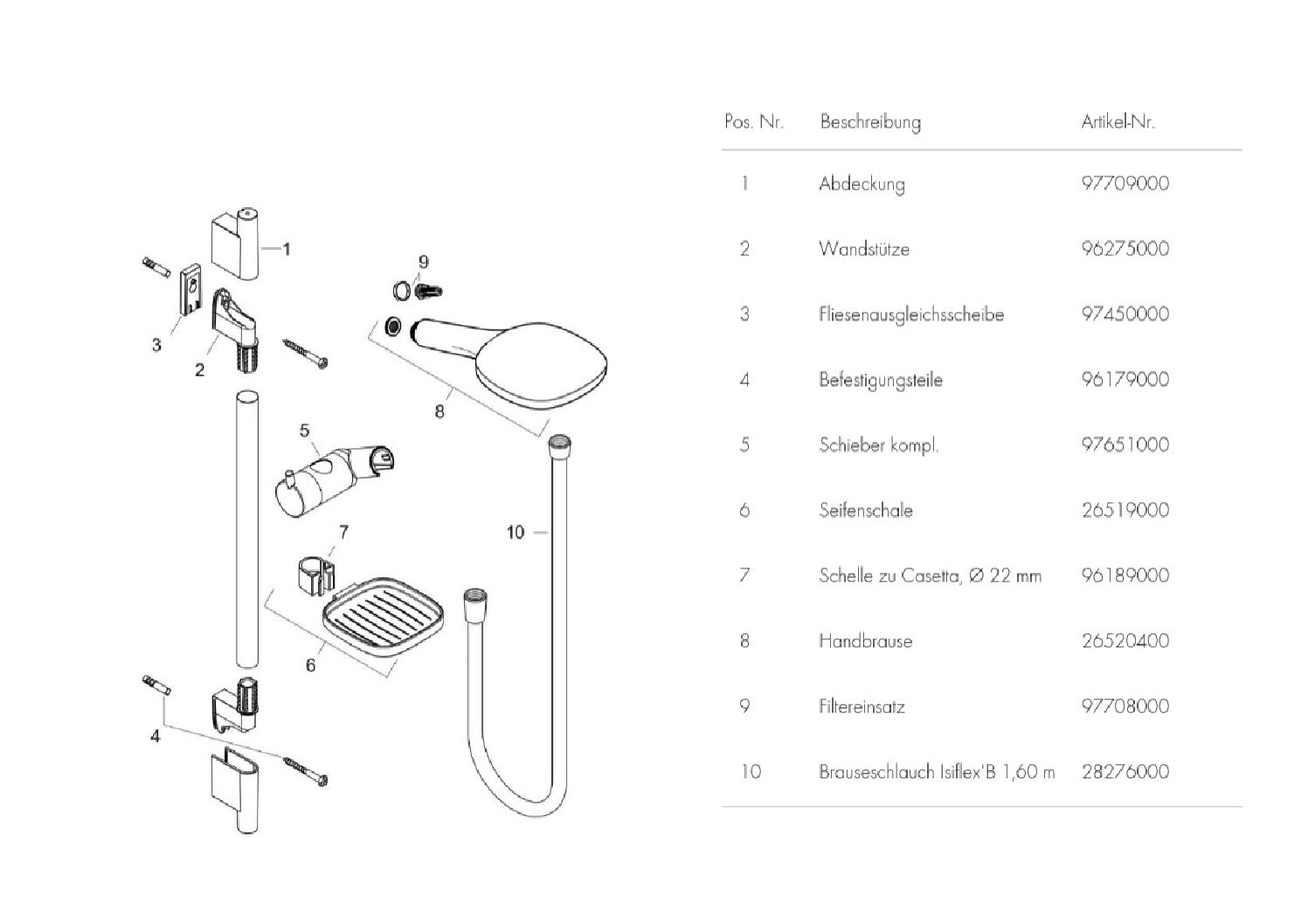 1
9
3
2
8
5
7
10
6
4

| Pos. Nr. | Beschreibung | Artikel-Nr. |
|---|---|---|
| 1 | Abdeckung | 97709000 |
| 2 | Wandstütze | 96275000 |
| 3 | Fliesenausgleichsscheibe | 97450000 |
| 4 | Befestigungsteile | 96179000 |
| 5 | Schieber kompl. | 97651000 |
| 6 | Seifenschale | 26519000 |
| 7 | Schelle zu Casetta, Ø 22 mm | 96189000 |
| 8 | Handbrause | 26520400 |
| 9 | Filtereinsatz | 97708000 |
| 10 | Brauseschlauch Isiflex'B 1,60 m | 28276000 |