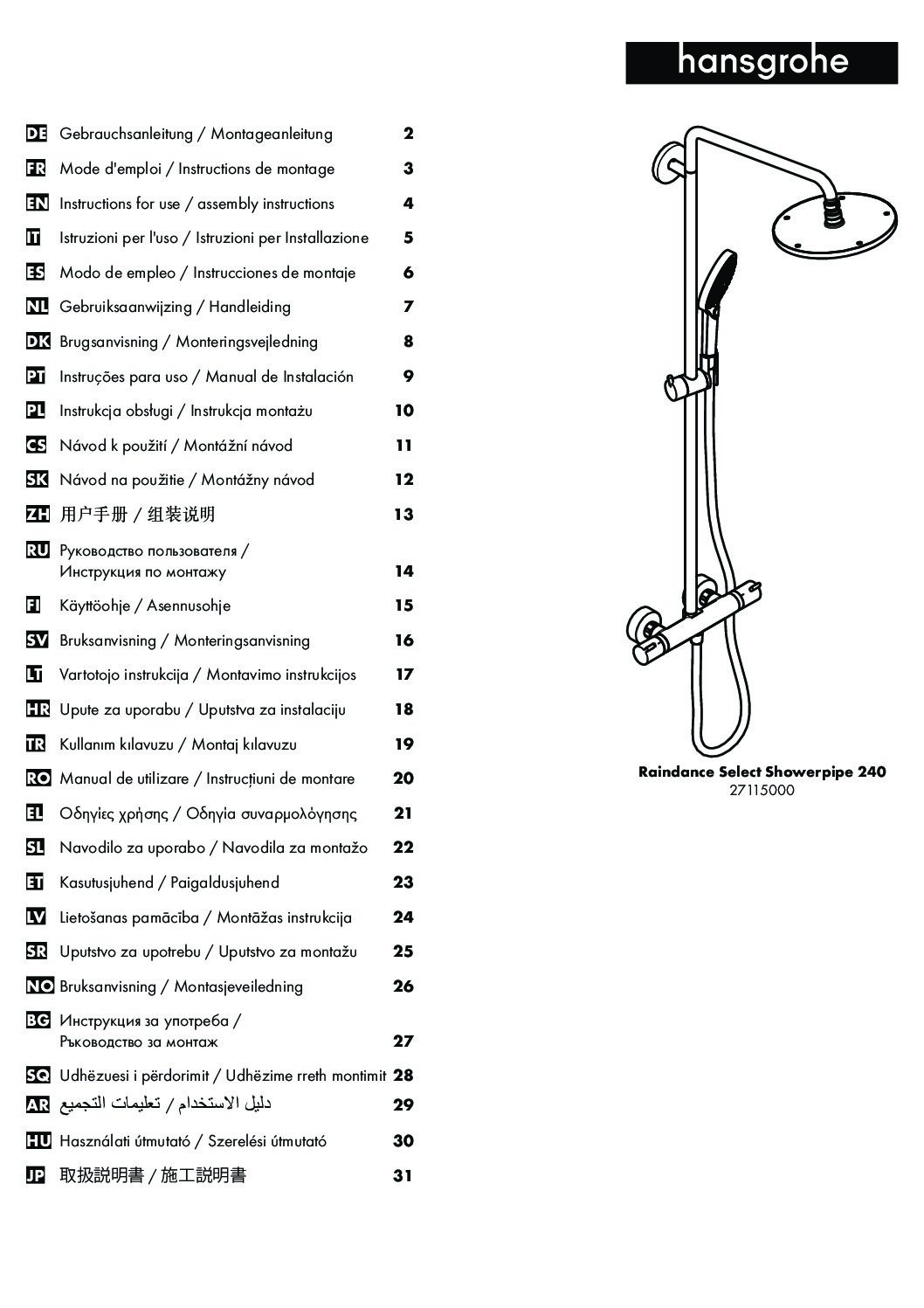 hansgrohe

DE Gebrauchsanleitung / Montageanleitung 2
FR Mode d'emploi / Instructions de montage 3
EN Instructions for use / assembly instructions 4
IT Istruzioni per l'uso / Istruzioni per Installazione 5
ES Modo de empleo / Instrucciones de montaje 6
NL Gebruiksaanwijzing / Handleiding 7
DK Brugsanvisning / Monteringsvejledning 8
PT Instruções para uso / Manual de Instalación 9
PL Instrukcja obsługi / Instrukcja montażu 10
CS Návod k použití / Montážní návod 11
SK Návod na použitie / Montážny návod 12
ZH 用户手册 / 组装说明 13
RU Руководство пользователя / Инструкция по монтажу 14
FI Käyttöohje / Asennusohje 15
SV Bruksanvisning / Monteringsanvisning 16
LT Vartotojo instrukcija / Montavimo instrukcijos 17
HR Upute za uporabu / Uputstva za instalaciju 18
TR Kullanım kılavuzu / Montaj kılavuzu 19
RO Manual de utilizare / Instrucțiuni de montare 20
EL Οδηγίες χρήσης / Οδηγία συναρμολόγησης 21
SL Navodilo za uporabo / Navodila za montažo 22
ET Kasutusjuhend / Paigaldusjuhend 23
LV Lietošanas pamācība / Montāžas instrukcija 24
SR Uputstvo za upotrebu / Uputstvo za montažu 25
NO Bruksanvisning / Montasjeveiledning 26
BG Инструкция за употреба / Ръководство за монтаж 27
SQ Udhëzuesi i përdorimit / Udhëzime rreth montimit 28
AR دليل الاستخدام / تعليمات التجميع 29
HU Használati útmutató / Szerelési útmutató 30
JP 取扱説明書 / 施工説明書 31

Raindance Select Showerpipe 240
27115000