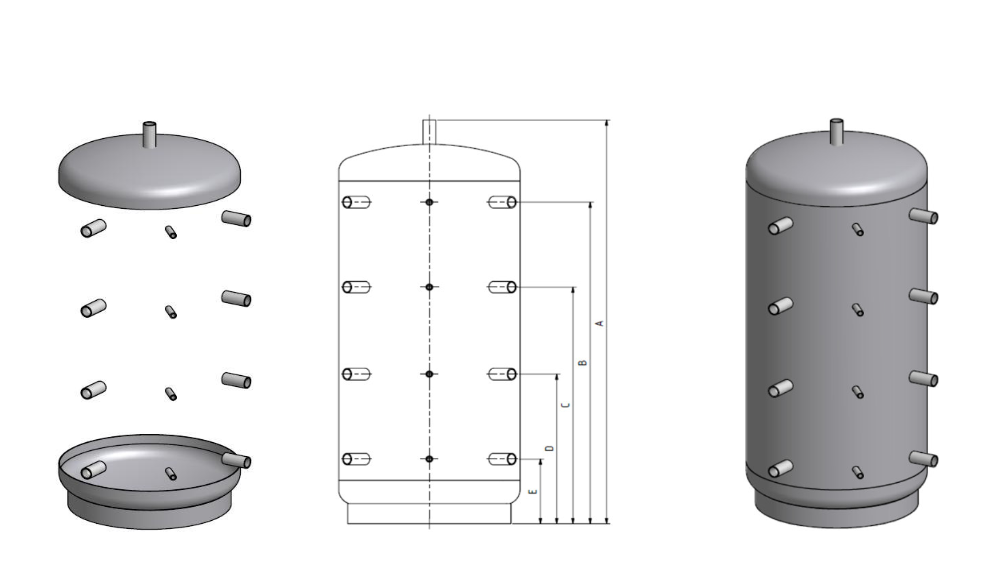 A
B
C
D
E